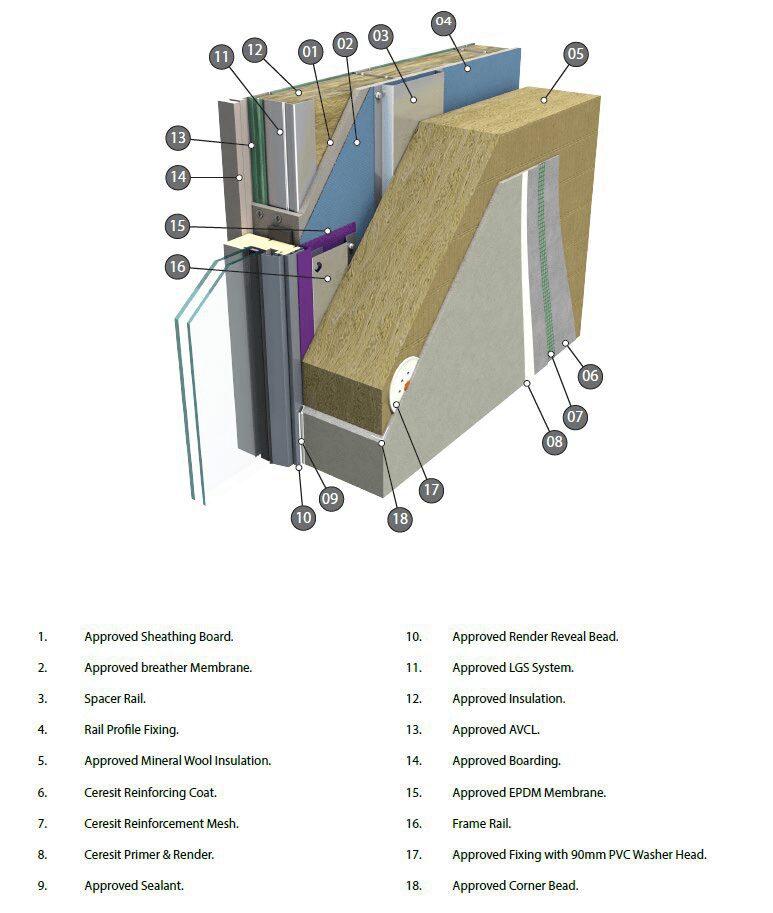 11 12 01 02 03 04 05

13

14

15

16

06

07

08

17

09

10

18

1. Approved Sheathing Board.

2. Approved breather Membrane.

3. Spacer Rail.

4. Rail Profile Fixing.

5. Approved Mineral Wool Insulation.

6. Ceresit Reinforcing Coat.

7. Ceresit Reinforcement Mesh.

8. Ceresit Primer & Render.

9. Approved Sealant.

10. Approved Render Reveal Bead.

11. Approved LGS System.

12. Approved Insulation.

13. Approved AVCL.

14. Approved Boarding.

15. Approved EPDM Membrane.

16. Frame Rail.

17. Approved Fixing with 90mm PVC Washer Head.

18. Approved Corner Bead.