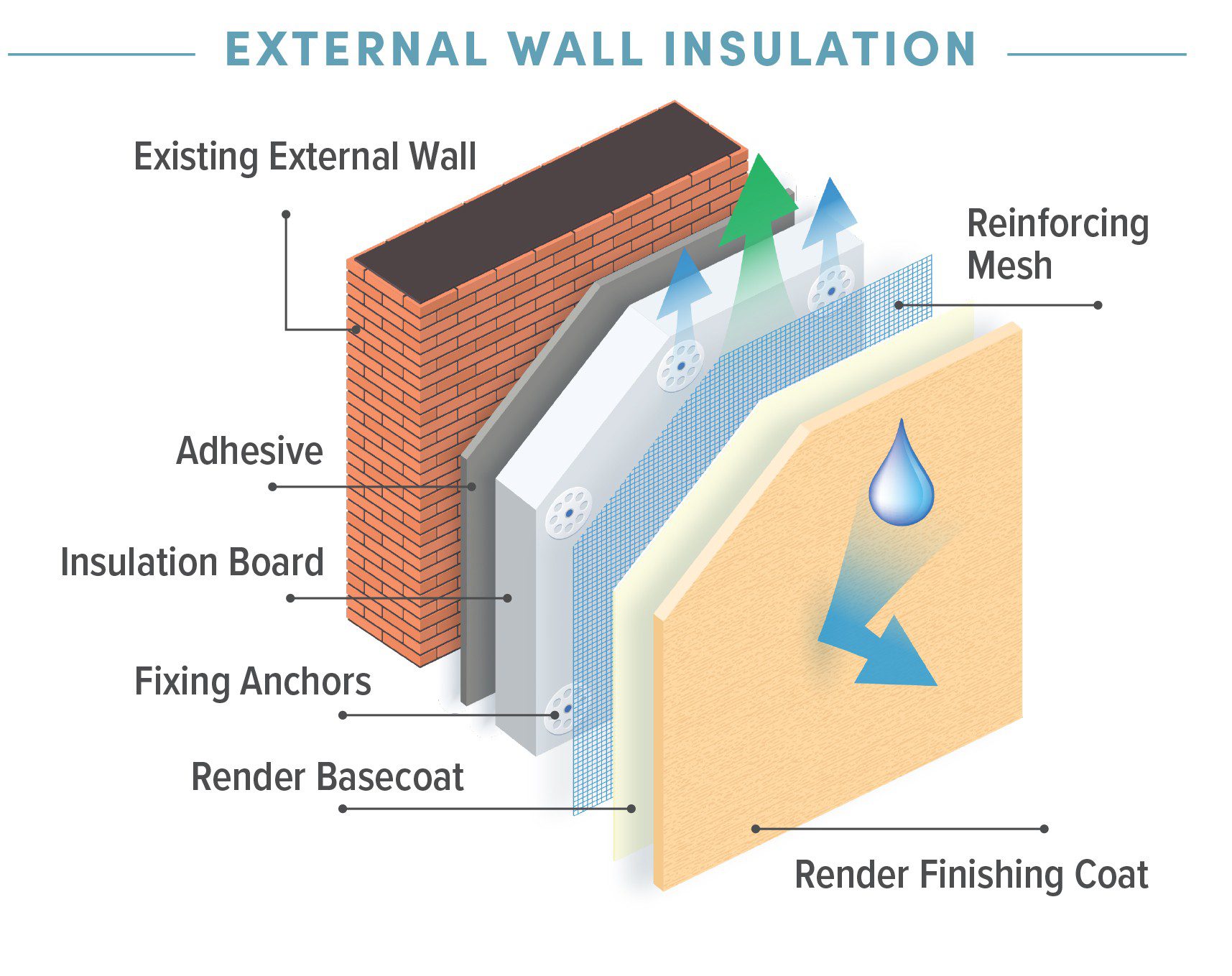 EXTERNAL WALL INSULATION

Existing External Wall

Reinforcing Mesh

Adhesive

Insulation Board

Fixing Anchors

Render Basecoat

Render Finishing Coat